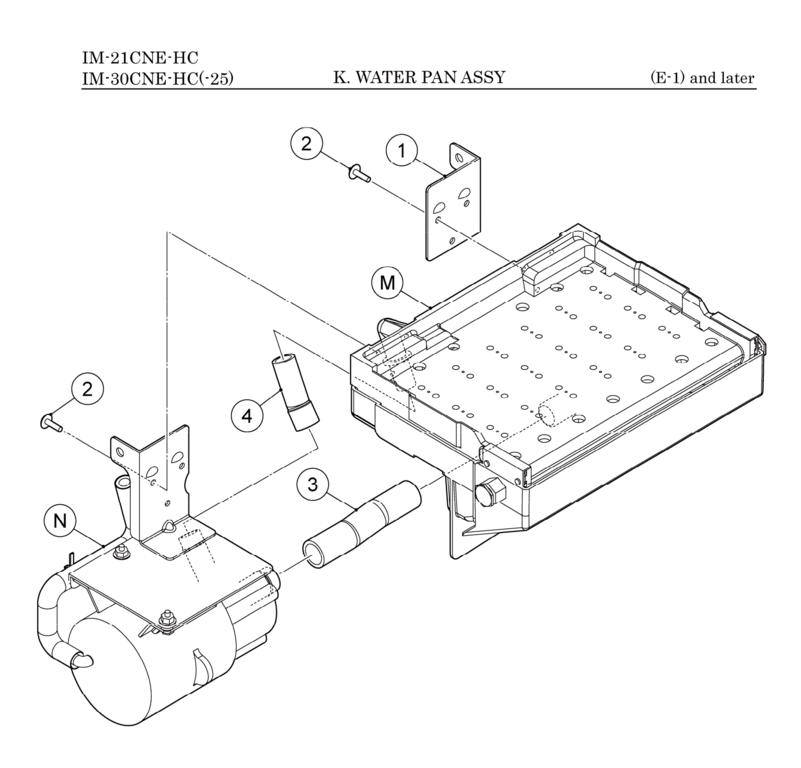 IM-21CNE-HC
IM-30CNE-HC(-25)
K. WATER PAN ASSY
(E-1) and later

2
1
M
2
4
3
N